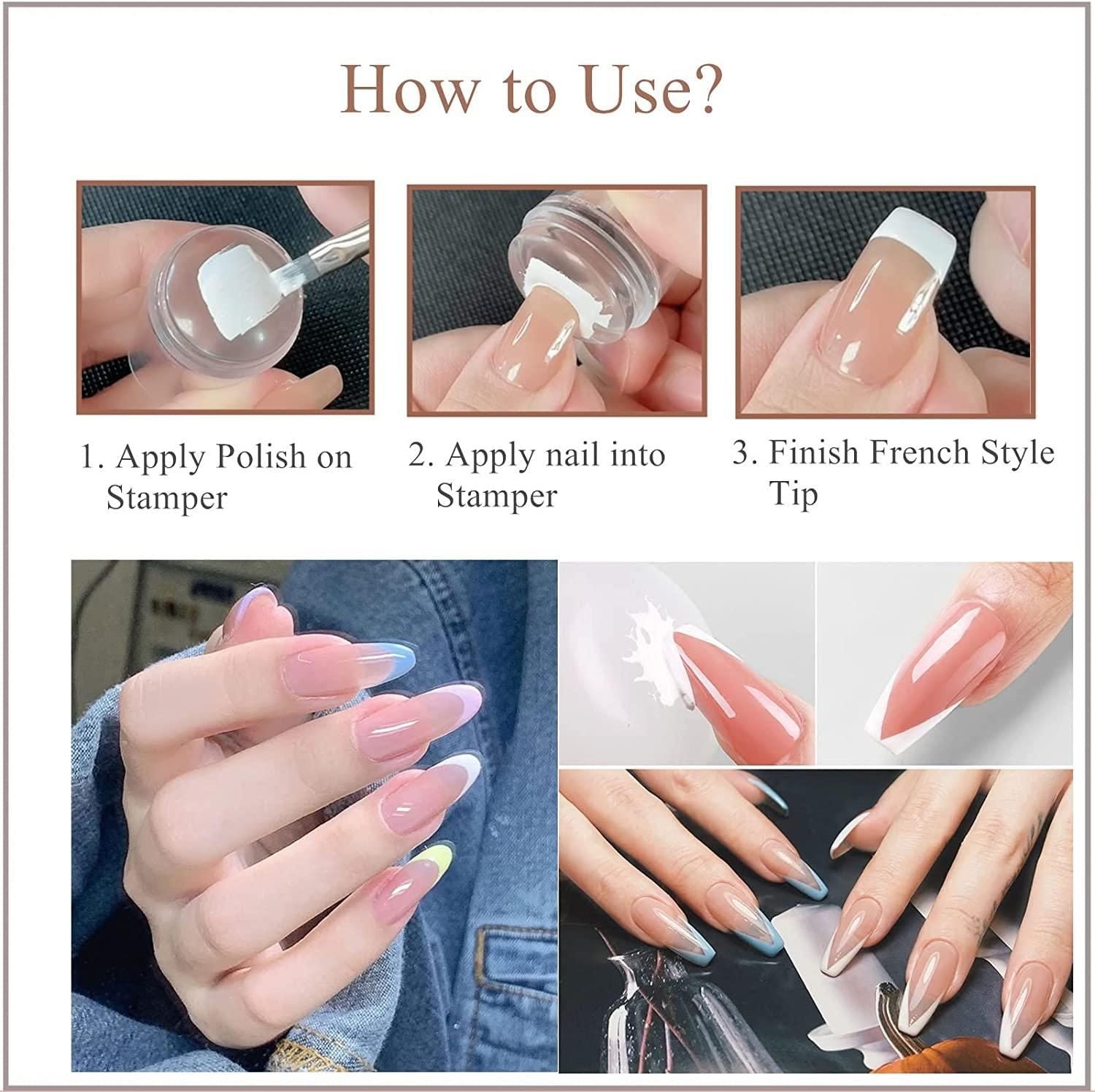 How to Use?

1. Apply Polish on Stamper

2. Apply nail into Stamper

3. Finish French Style Tip